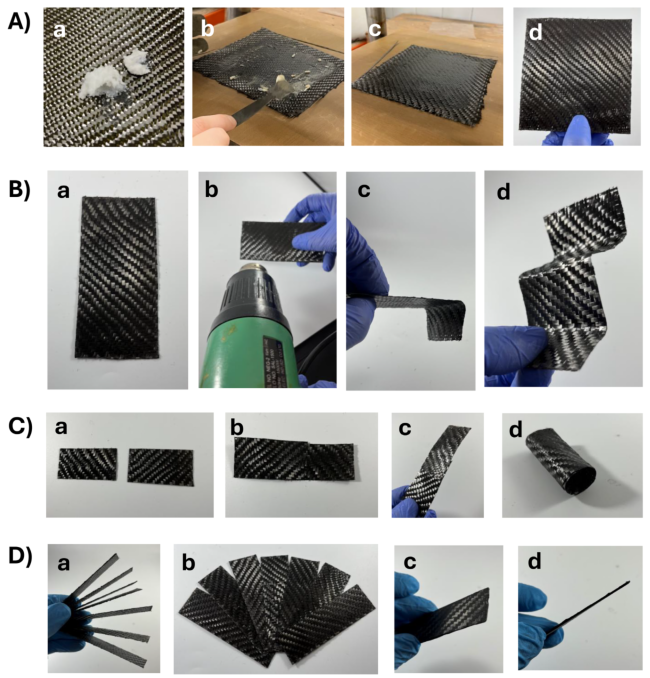 A)
a
b
c
d

B)
a
b
c
d

C)
a
b
c
d

D)
a
b
c
d